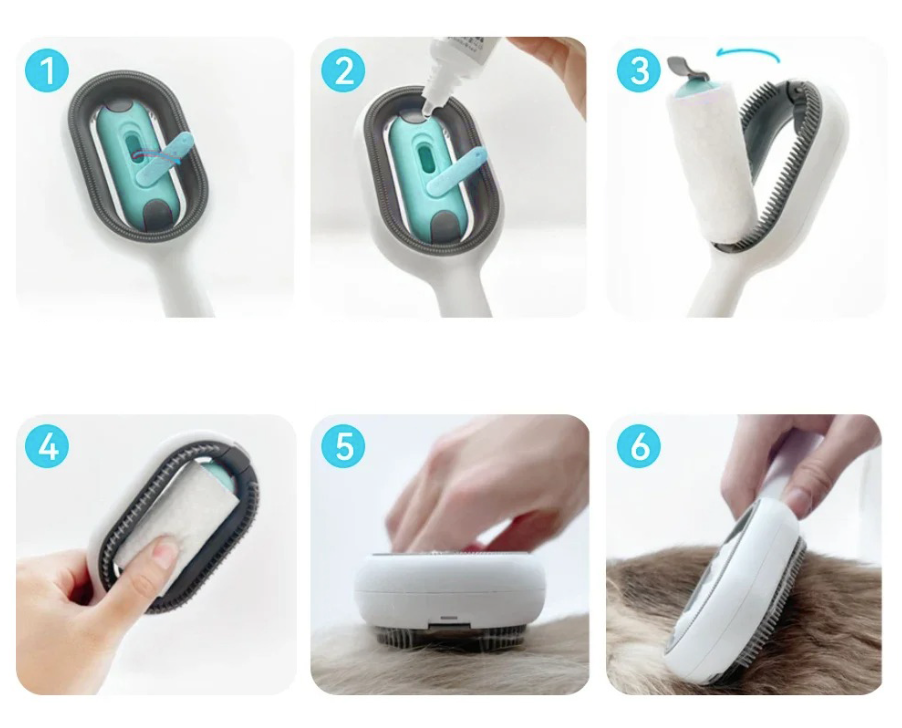 1
2
3
4
5
6