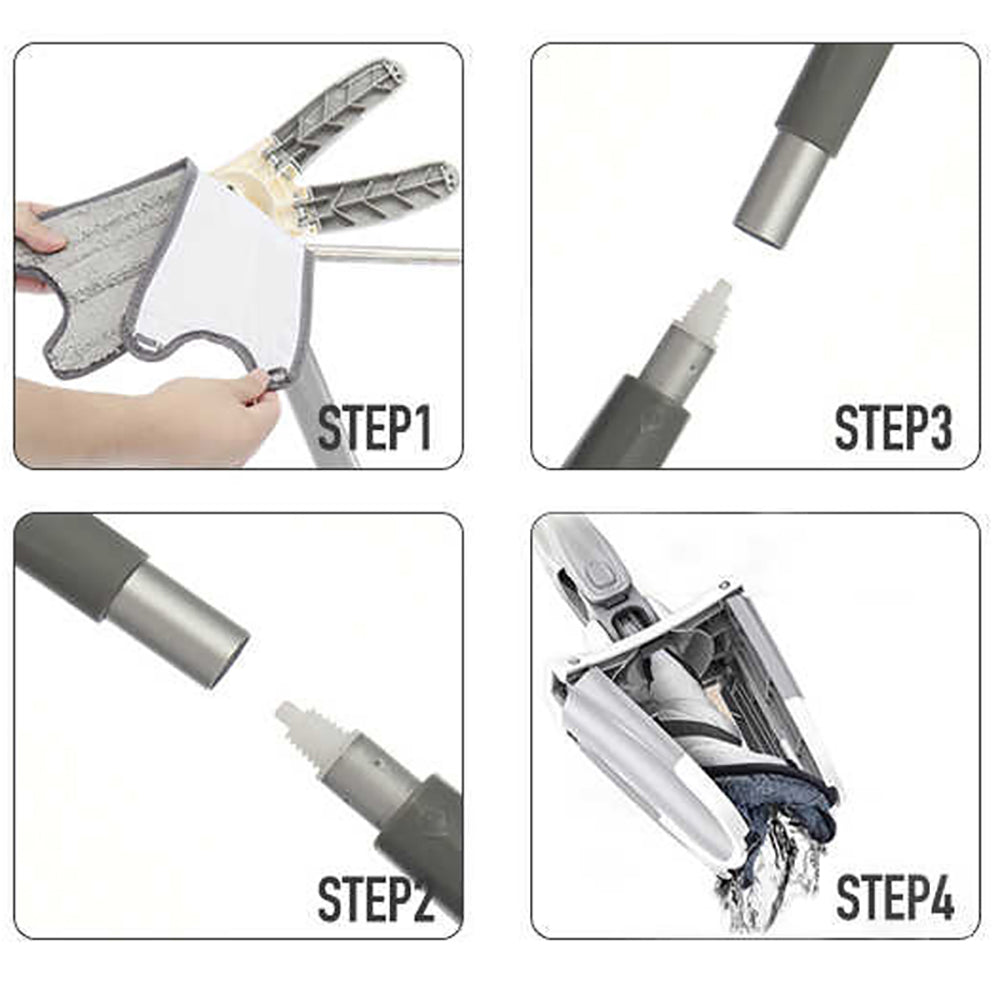 STEP1

STEP3

STEP2

STEP4